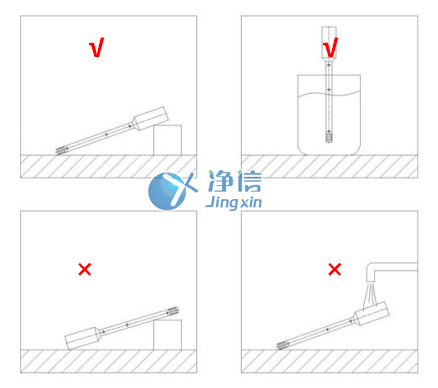 √

√

净信
Jingxin

×

×